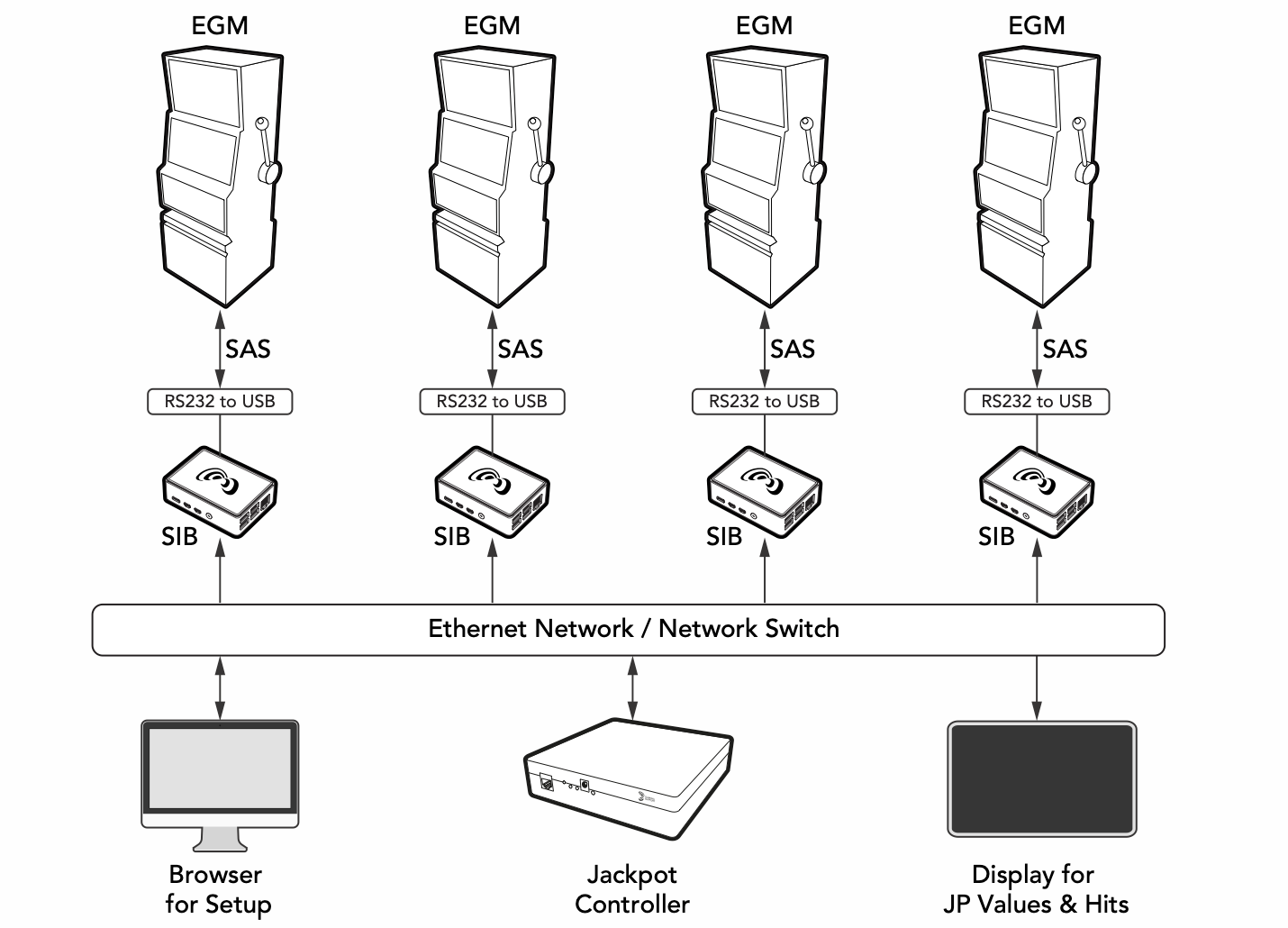 EGM
EGM
EGM
EGM

SAS
SAS
SAS
SAS

RS232 to USB
RS232 to USB
RS232 to USB
RS232 to USB

SIB
SIB
SIB
SIB

Ethernet Network / Network Switch

Browser for Setup

Jackpot Controller

Display for JP Values & Hits